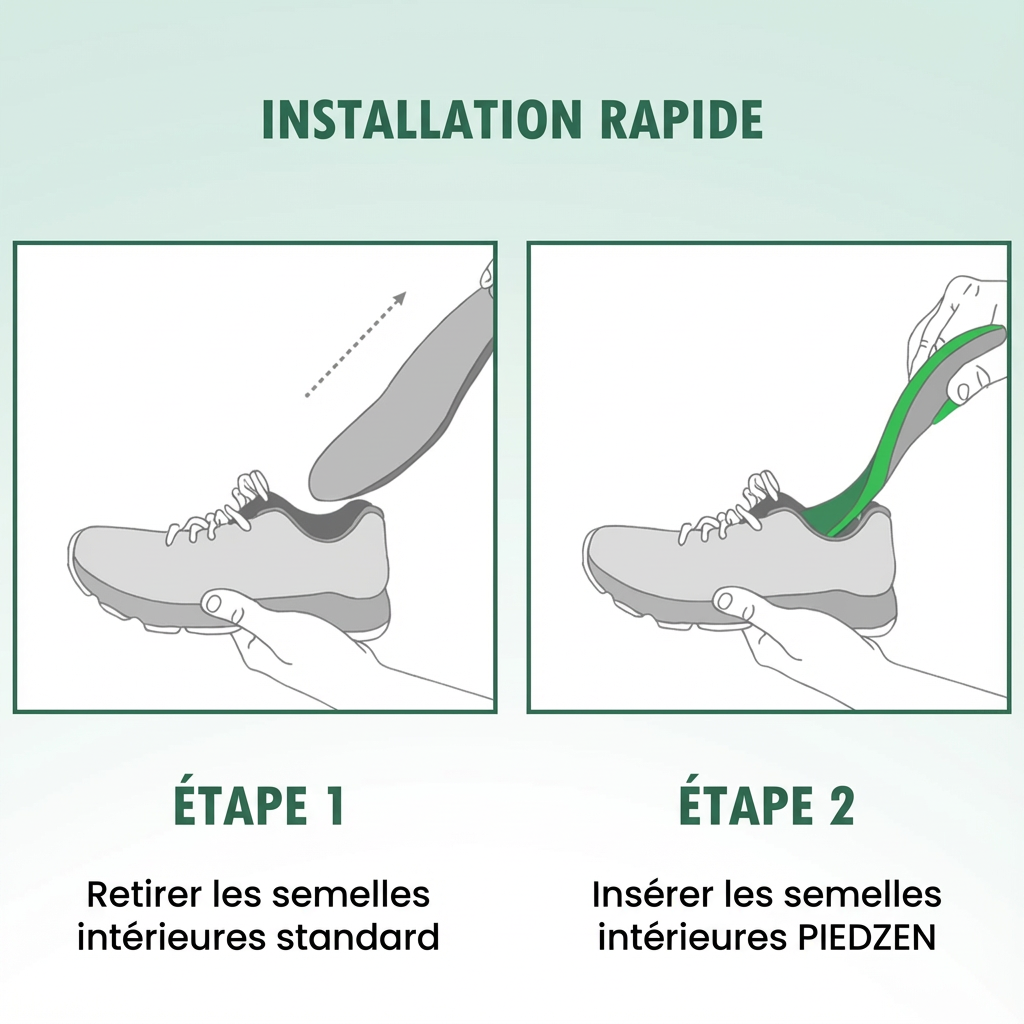 INSTALLATION RAPIDE

ÉTAPE 1

Retirer les semelles intérieures standard

ÉTAPE 2

Insérer les semelles intérieures PIEDZEN