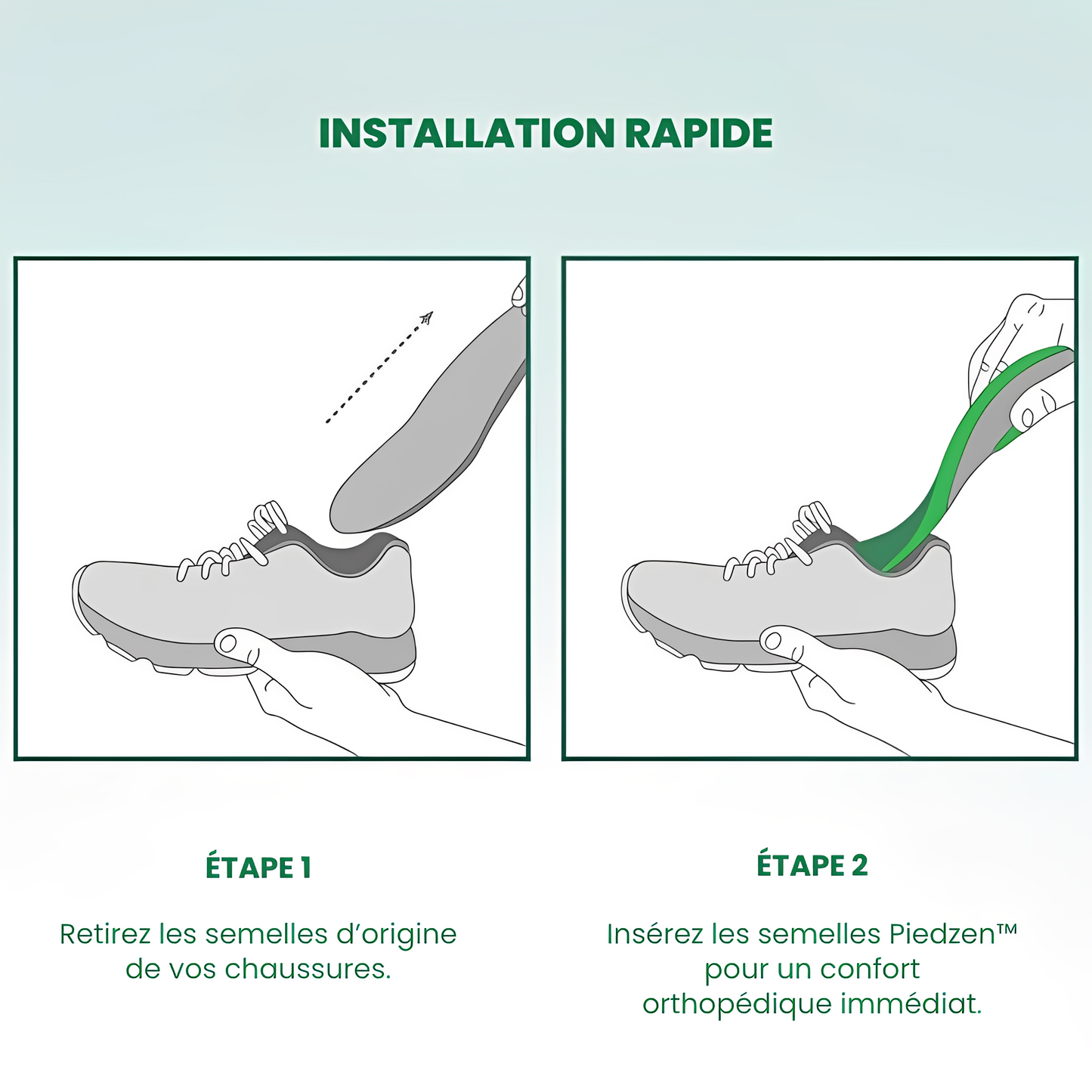 INSTALLATION RAPIDE

ÉTAPE 1

Retirez les semelles d'origine de vos chaussures.

ÉTAPE 2

Insérez les semelles Piedzen™ pour un confort orthopédique immédiat.